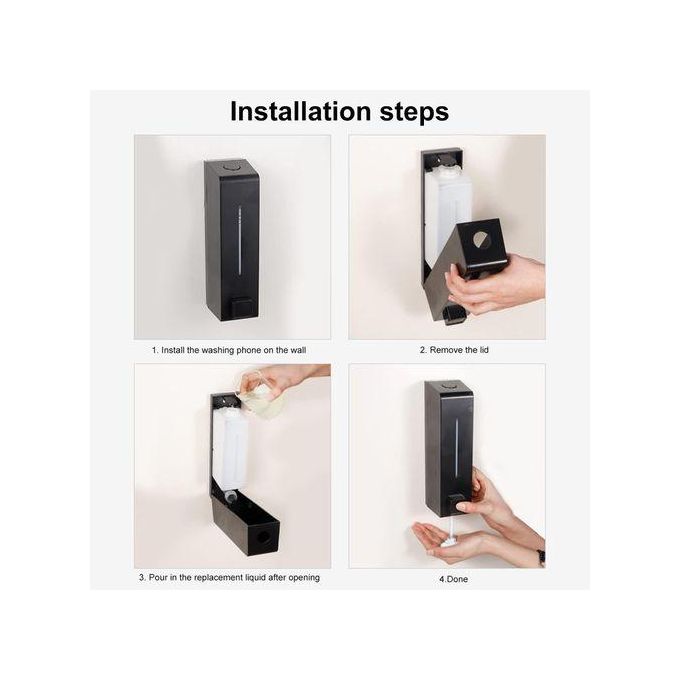 Installation steps

1. Install the washing phone on the wall

2. Remove the lid

3. Pour in the replacement liquid after opening

4.Done